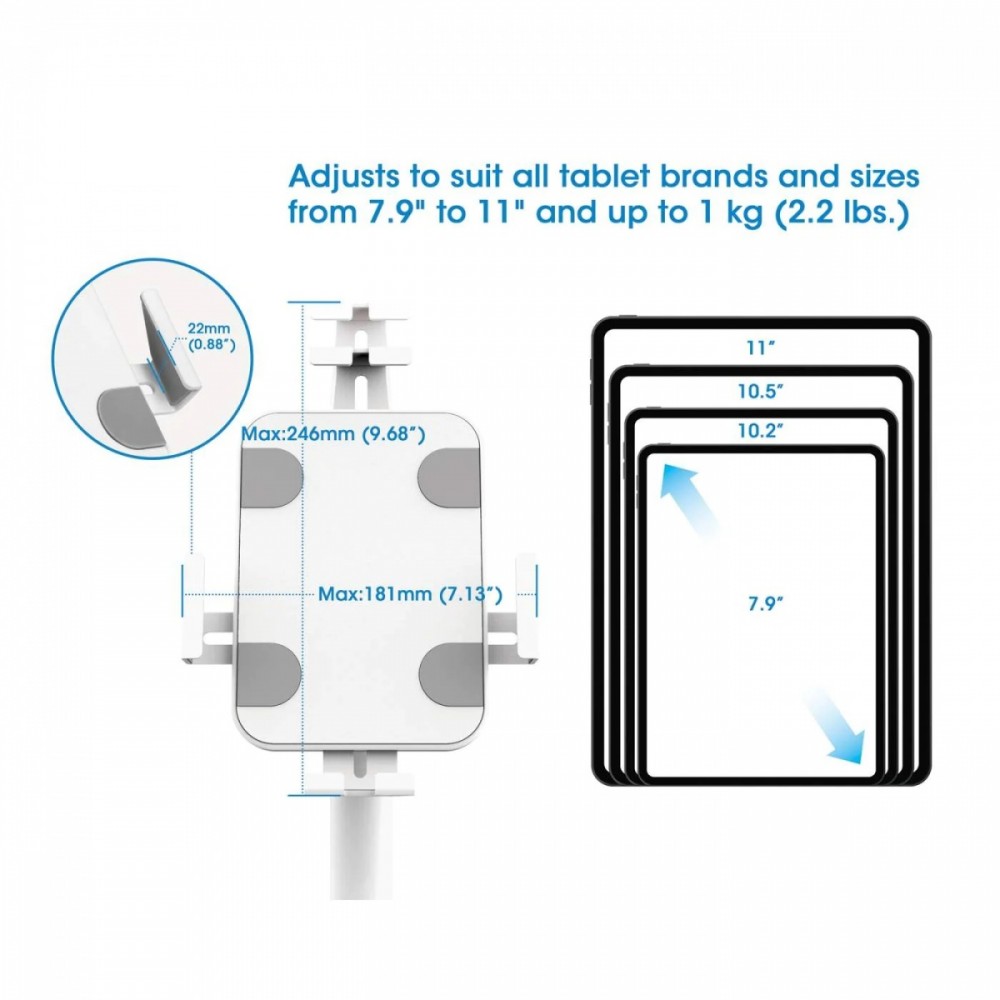 Adjusts to suit all tablet brands and sizes from 7.9" to 11" and up to 1 kg (2.2 lbs.)

22mm (0.88")

Max:246mm (9.68")

Max:181mm (7.13")

11"

10.5"

10.2"

7.9"